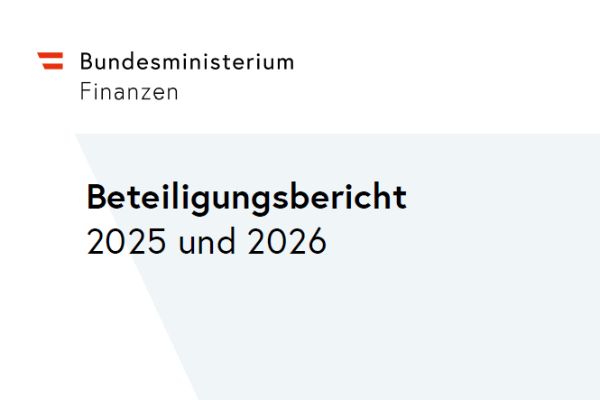 Bundesministerium
Finanzen

Beteiligungsbericht
2025 und 2026